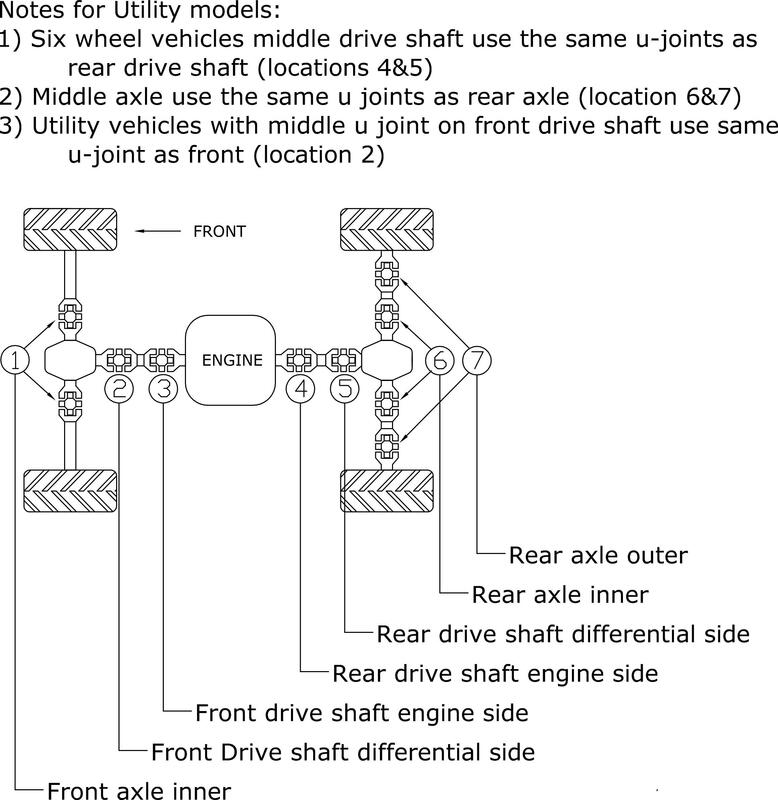 Notes for Utility models:
1) Six wheel vehicles middle drive shaft use the same u-joints as rear drive shaft (locations 4&5)
2) Middle axle use the same u joints as rear axle (location 6&7)
3) Utility vehicles with middle u joint on front drive shaft use same u-joint as front (location 2)

FRONT

ENGINE

1
2
3
4
5
6
7

Rear axle outer
Rear axle inner
Rear drive shaft differential side
Rear drive shaft engine side
Front drive shaft engine side
Front Drive shaft differential side
Front axle inner