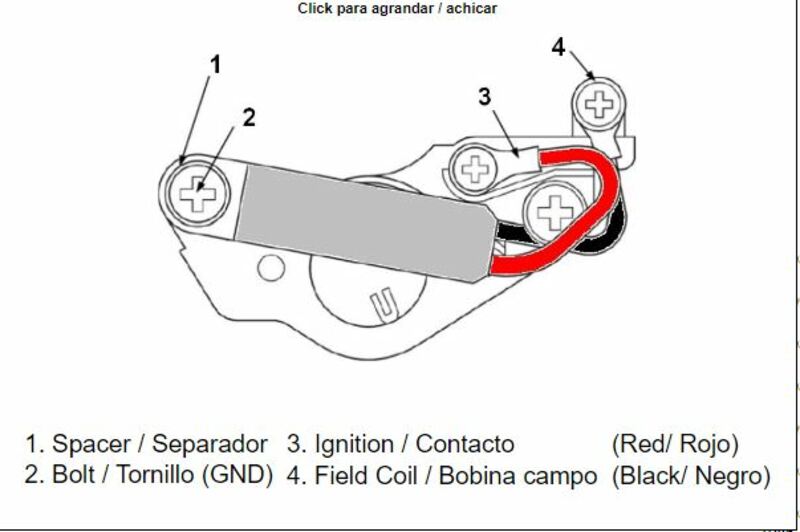 Click para agrandar / achicar

1

2

3

4

1. Spacer / Separador
2. Bolt / Tornillo (GND)

3. Ignition / Contacto (Red/ Rojo)
4. Field Coil / Bobina campo (Black/ Negro)