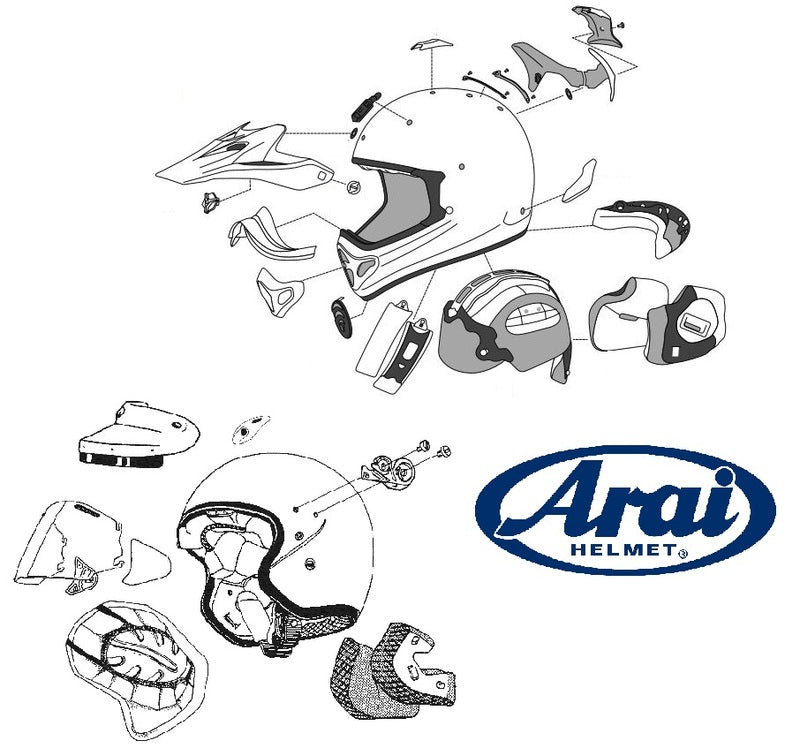 Arai
HELMET®