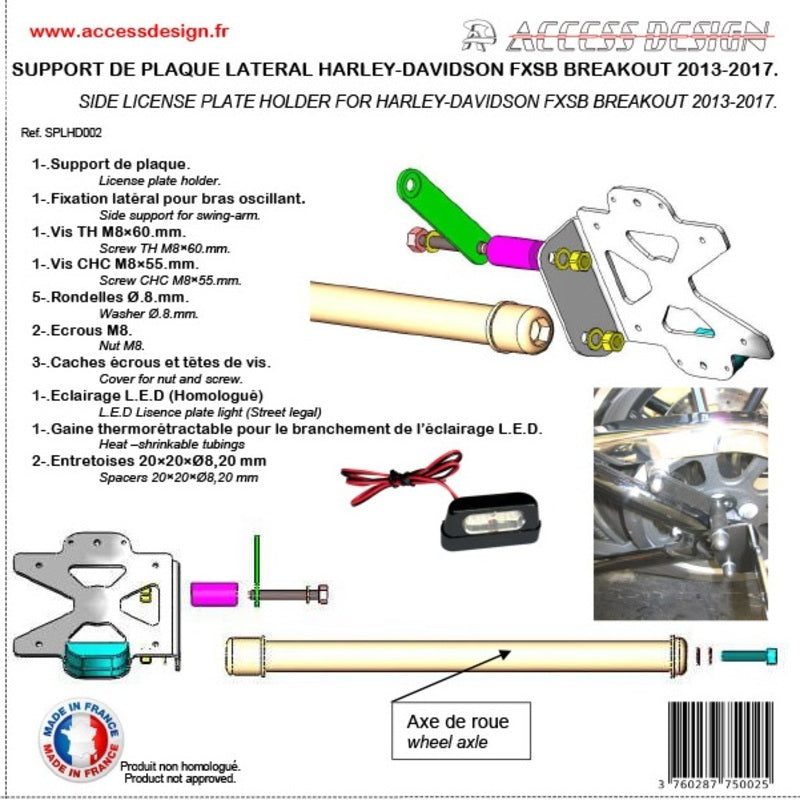 www.accessdesign.fr

ACCESS DESIGN

SUPPORT DE PLAQUE LATERAL HARLEY-DAVIDSON FXSB BREAKOUT 2013-2017.

SIDE LICENSE PLATE HOLDER FOR HARLEY-DAVIDSON FXSB BREAKOUT 2013-2017.

Ref. SPLHD002

1-.Support de plaque.
License plate holder.
1-.Fixation latéral pour bras oscillant.
Side support for swing-arm.
1-.Vis TH M8×60.mm.
Screw TH M8×60.mm.
1-.Vis CHC M8×55.mm.
Screw CHC M8×55.mm.
5-.Rondelles Ø.8.mm.
Washer Ø.8.mm.
2-.Ecrous M8.
Nut M8.
3-.Caches écrous et têtes de vis.
Cover for nut and screw.
1-.Eclairage L.E.D (Homologué)
L.E.D Lisence plate light (Street legal)
1-.Gaine thermorétractable pour le branchement de l'éclairage L.E.D.
Heat –shrinkable tubings
2-.Entretoises 20×20×Ø8,20 mm
Spacers 20×20×Ø8,20 mm

Axe de roue
wheel axle

MADE IN FRANCE
MADE IN FRANCE

Produit non homologué.
Product not approved.

3 760287 750025