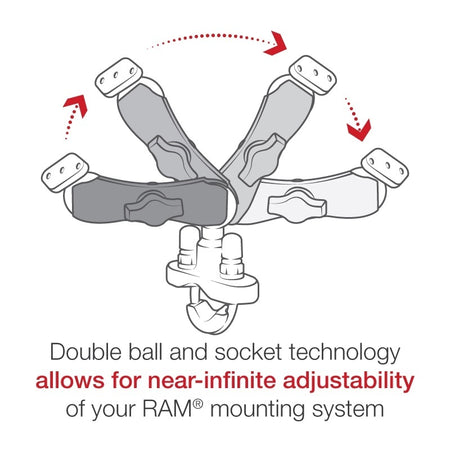 Double ball and socket technology allows for near-infinite adjustability of your RAM® mounting system