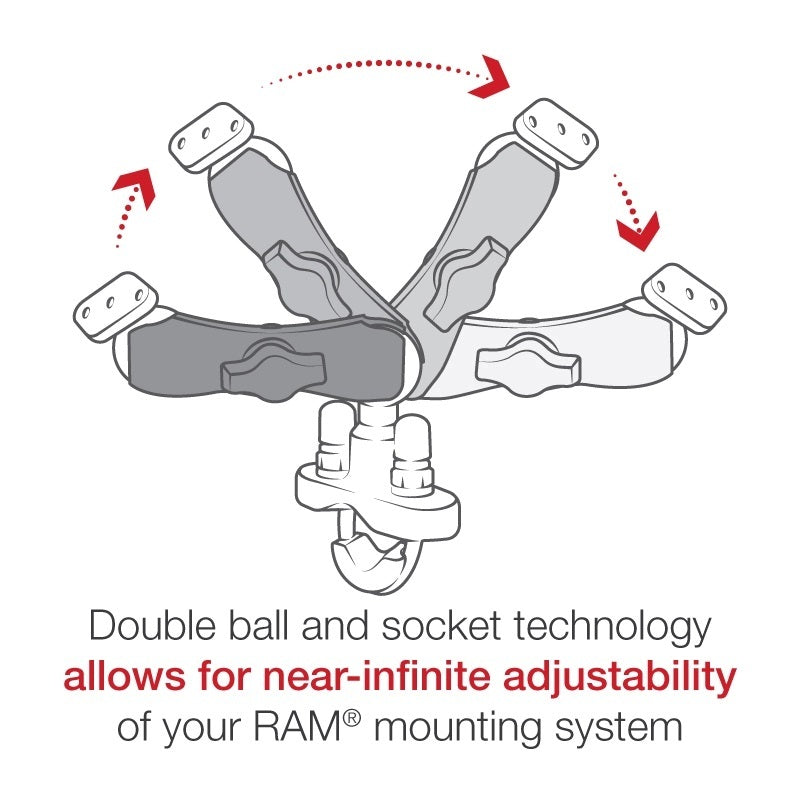 Double ball and socket technology allows for near-infinite adjustability of your RAM® mounting system