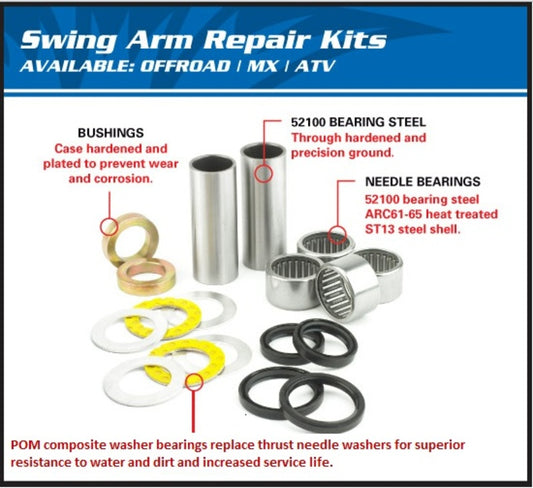 Swing Arm Repair Kits
AVAILABLE: OFFROAD | MX | ATV

BUSHINGS
Case hardened and plated to prevent wear and corrosion.

52100 BEARING STEEL
Through hardened and precision ground.

NEEDLE BEARINGS
52100 bearing steel ARC61-65 heat treated ST13 steel shell.

POM composite washer bearings replace thrust needle washers for superior resistance to water and dirt and increased service life.