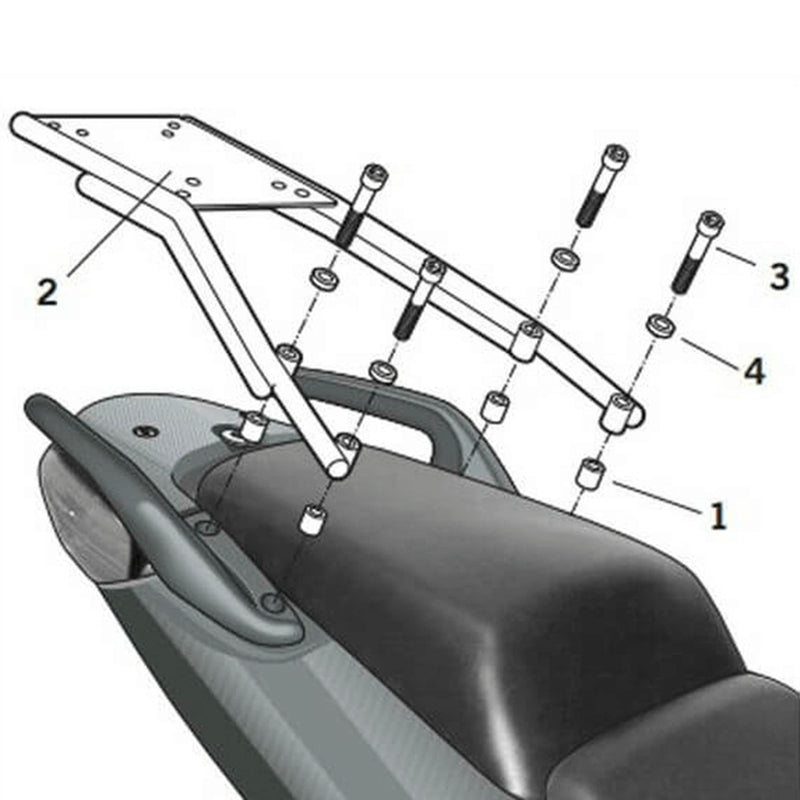 2
3
4
1