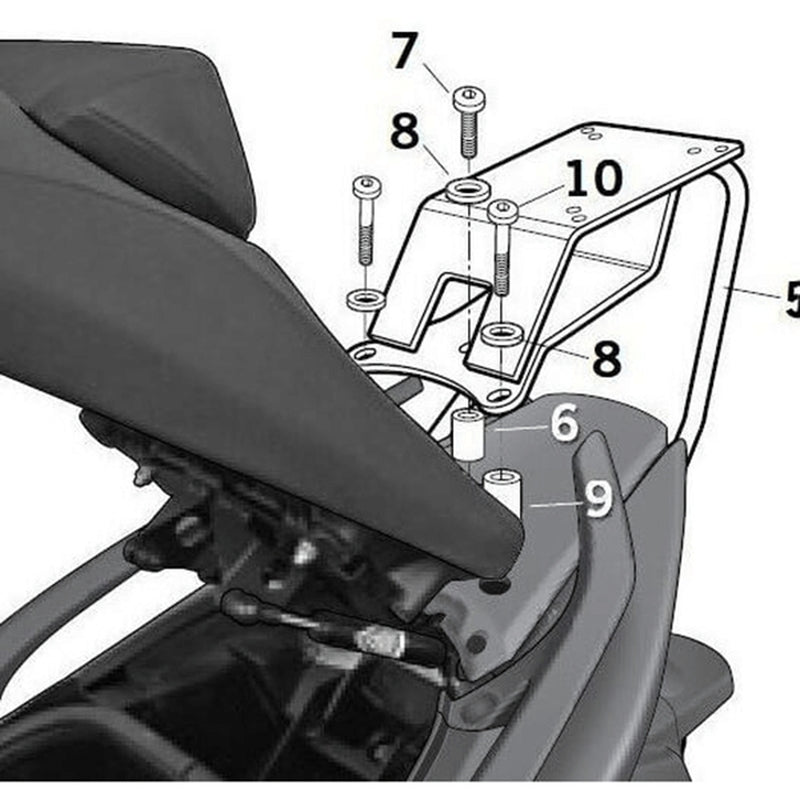 7
8
10
5
8
6
9