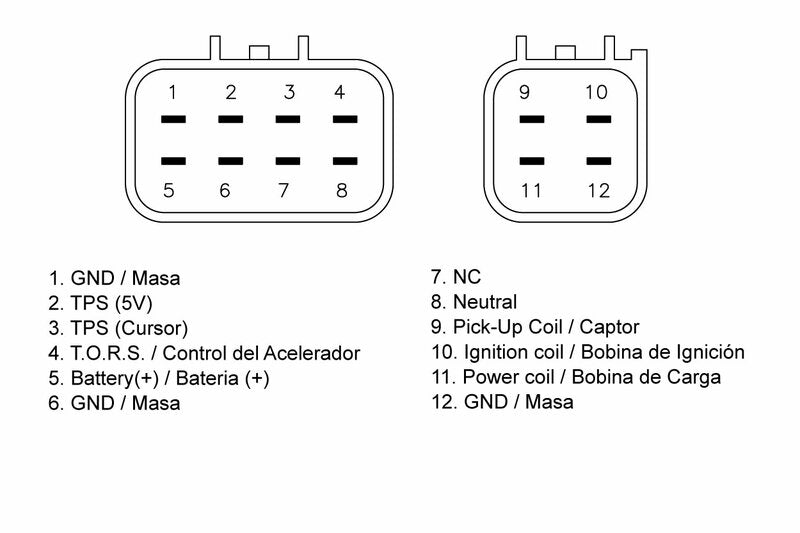 1 2 3 4
5 6 7 8

9 10
11 12

1. GND / Masa
2. TPS (5V)
3. TPS (Cursor)
4. T.O.R.S. / Control del Acelerador
5. Battery(+) / Bateria (+)
6. GND / Masa

7. NC
8. Neutral
9. Pick-Up Coil / Captor
10. Ignition coil / Bobina de Ignición
11. Power coil / Bobina de Carga
12. GND / Masa