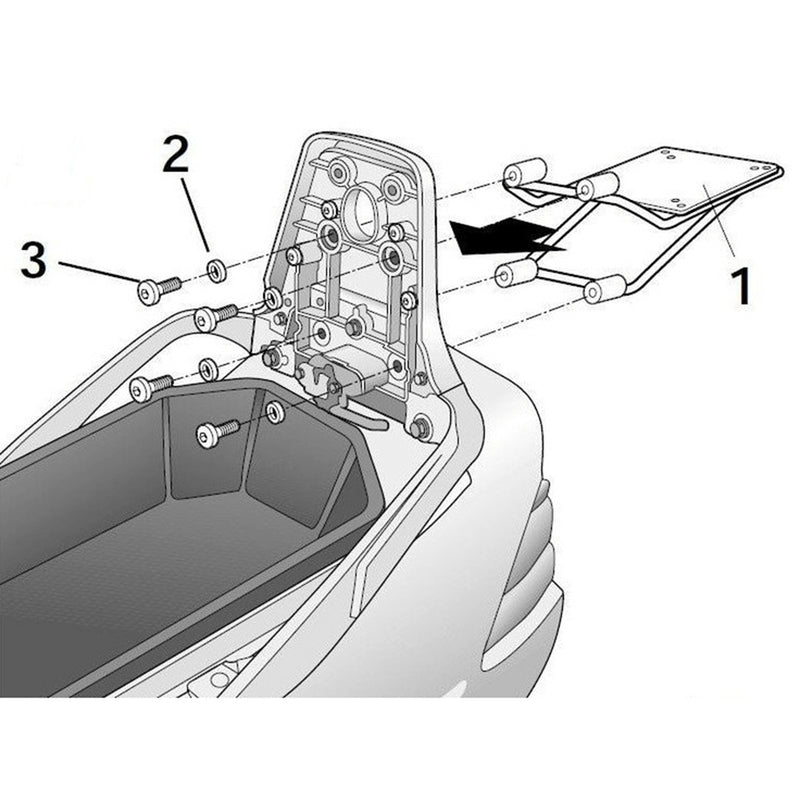 2
3
1